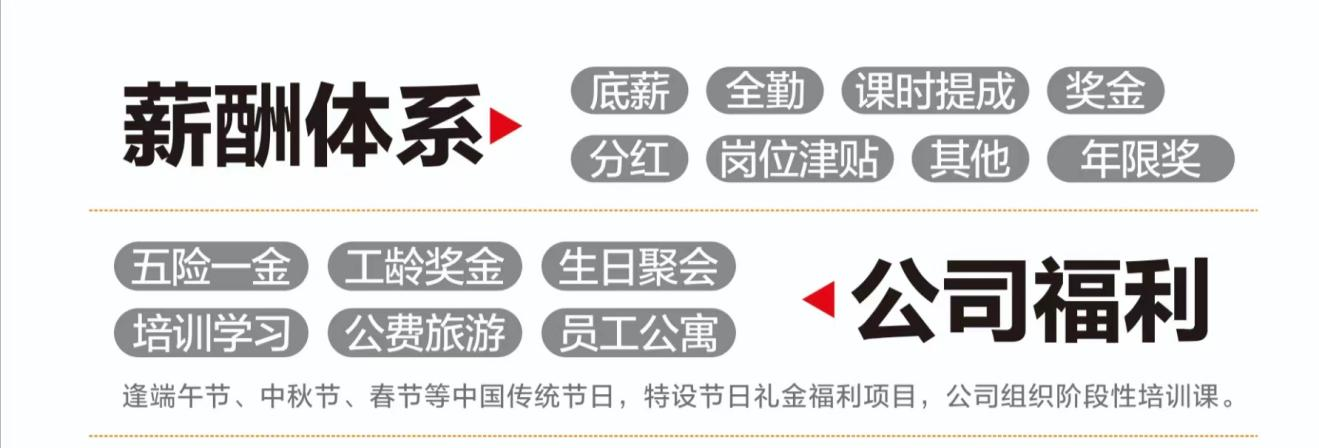 薪酬体系

底薪 全勤 课时提成 奖金
分红 岗位津贴 其他 年限奖

五险一金 工龄奖金 生日聚会
培训学习 公费旅游 员工公寓

公司福利

逢端午节、中秋节、春节等中国传统节日，特设节日礼金福利项目，公司组织阶段性培训课。